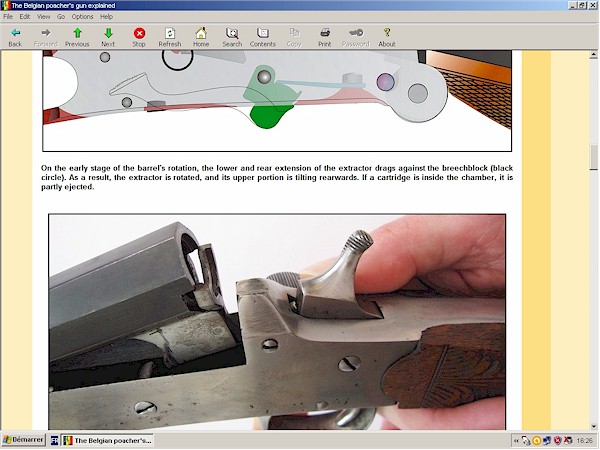 The Belgian poacher's gun explained

File Edit View Go Options Help

Back Forward Previous Next Stop Refresh Home Search Contents Copy Print Password About

On the early stage of the barrel's rotation, the lower and rear extension of the extractor drags against the breechblock (black circle). As a result, the extractor is rotated, and its upper portion is tilting rearwards. If a cartridge is inside the chamber, it is partly ejected.

Démarrer The Belgian poacher's... 16:26