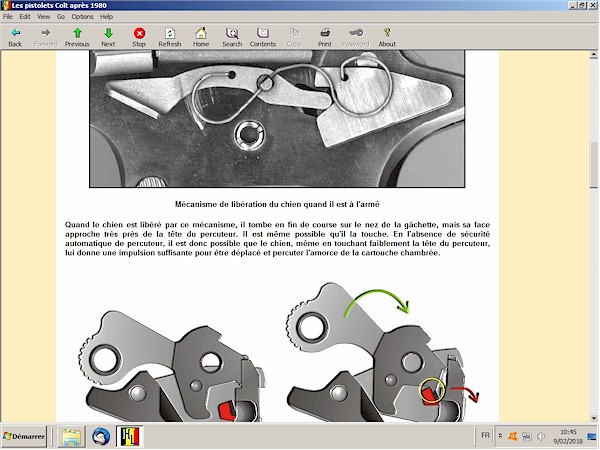 Les pistolets Colt après 1980

File Edit View Go Options Help

Back Forward Previous Next Stop Refresh Home Search Contents Copy Print Password About

Mécanisme de libération du chien quand il est à l'armé

Quand le chien est libéré par ce mécanisme, il tombe en fin de course sur le nez de la gâchette, mais sa face approche très près de la tête du percuteur. Il est même possible qu'il la touche. En l'absence de sécurité automatique de percuteur, il est donc possible que le chien, même en touchant faiblement la tête du percuteur, lui donne une impulsion suffisante pour être déplacé et percuter l'amorce de la cartouche chambrée.

Démarrer

FR

10:45
9/02/2018